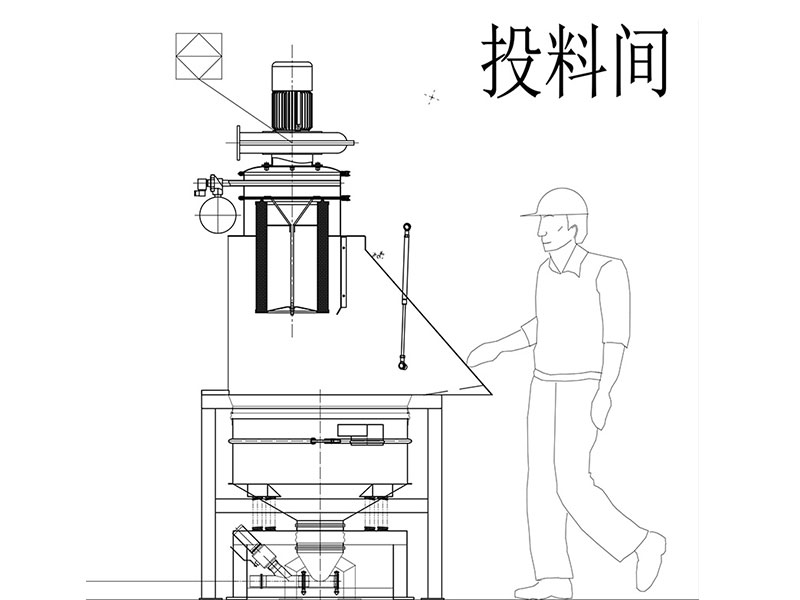 投料间